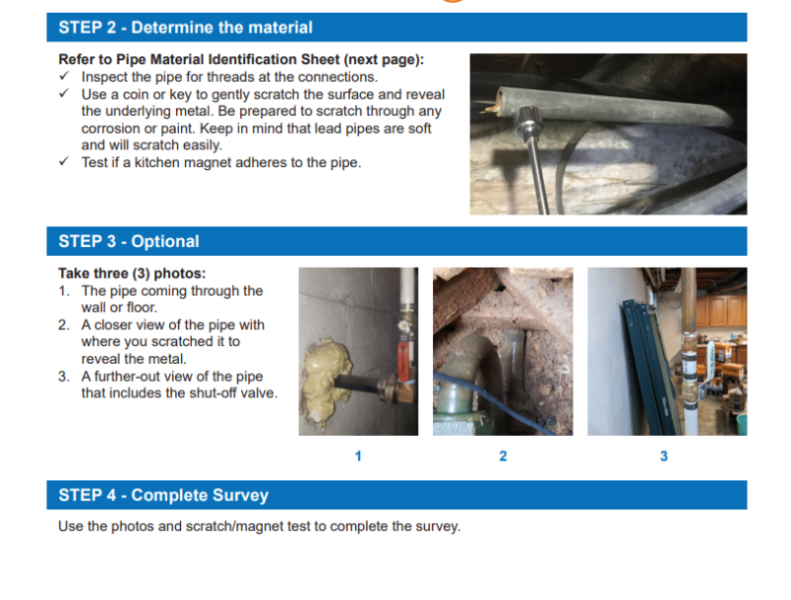 STEP 2 - Determine the material

Refer to Pipe Material Identification Sheet (next page):
✓ Inspect the pipe for threads at the connections.
✓ Use a coin or key to gently scratch the surface and reveal the underlying metal. Be prepared to scratch through any corrosion or paint. Keep in mind that lead pipes are soft and will scratch easily.
✓ Test if a kitchen magnet adheres to the pipe.

STEP 3 - Optional

Take three (3) photos:
1. The pipe coming through the wall or floor.
2. A closer view of the pipe with where you scratched it to reveal the metal.
3. A further-out view of the pipe that includes the shut-off valve.

1

2

3

STEP 4 - Complete Survey

Use the photos and scratch/magnet test to complete the survey.