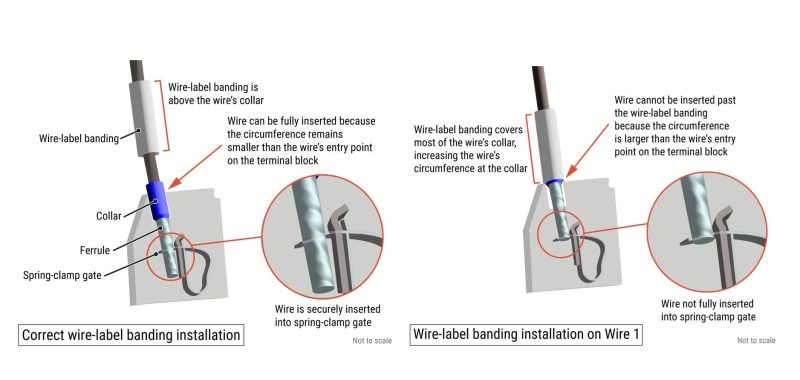 Wire-label banding is above the wire's collar

Wire-label banding

Wire can be fully inserted because the circumference remains smaller than the wire's entry point on the terminal block

Collar

Ferrule

Spring-clamp gate

Wire is securely inserted into spring-clamp gate

Correct wire-label banding installation

Not to scale

Wire-label banding covers most of the wire's collar, increasing the wire's circumference at the collar

Wire cannot be inserted past the wire-label banding because the circumference is larger than the wire's entry point on the terminal block

Wire not fully inserted into spring-clamp gate

Wire-label banding installation on Wire 1

Not to scale